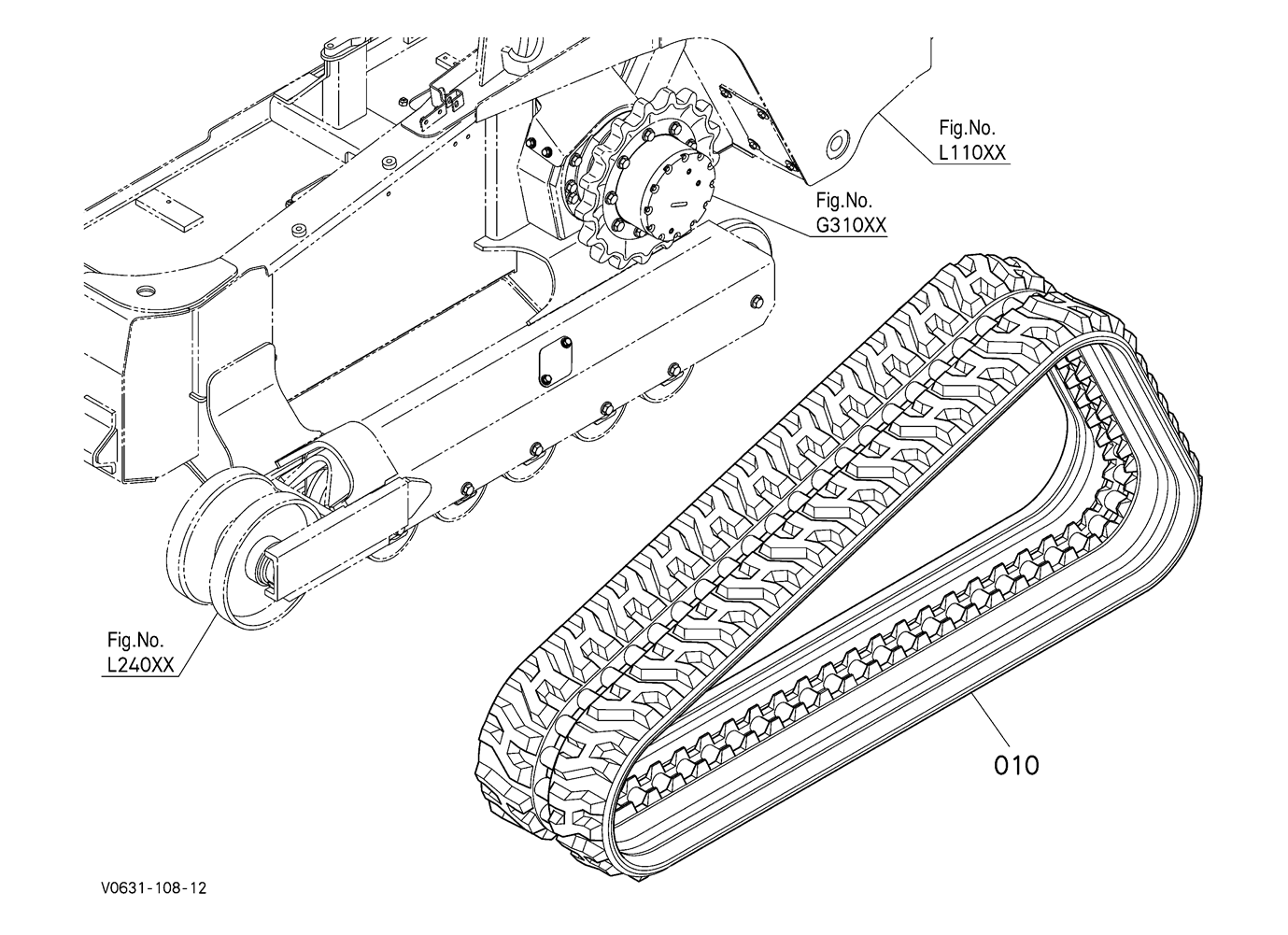 Fig.No.
L110XX

Fig.No.
G310XX

Fig.No.
L240XX

010

V0631-108-12